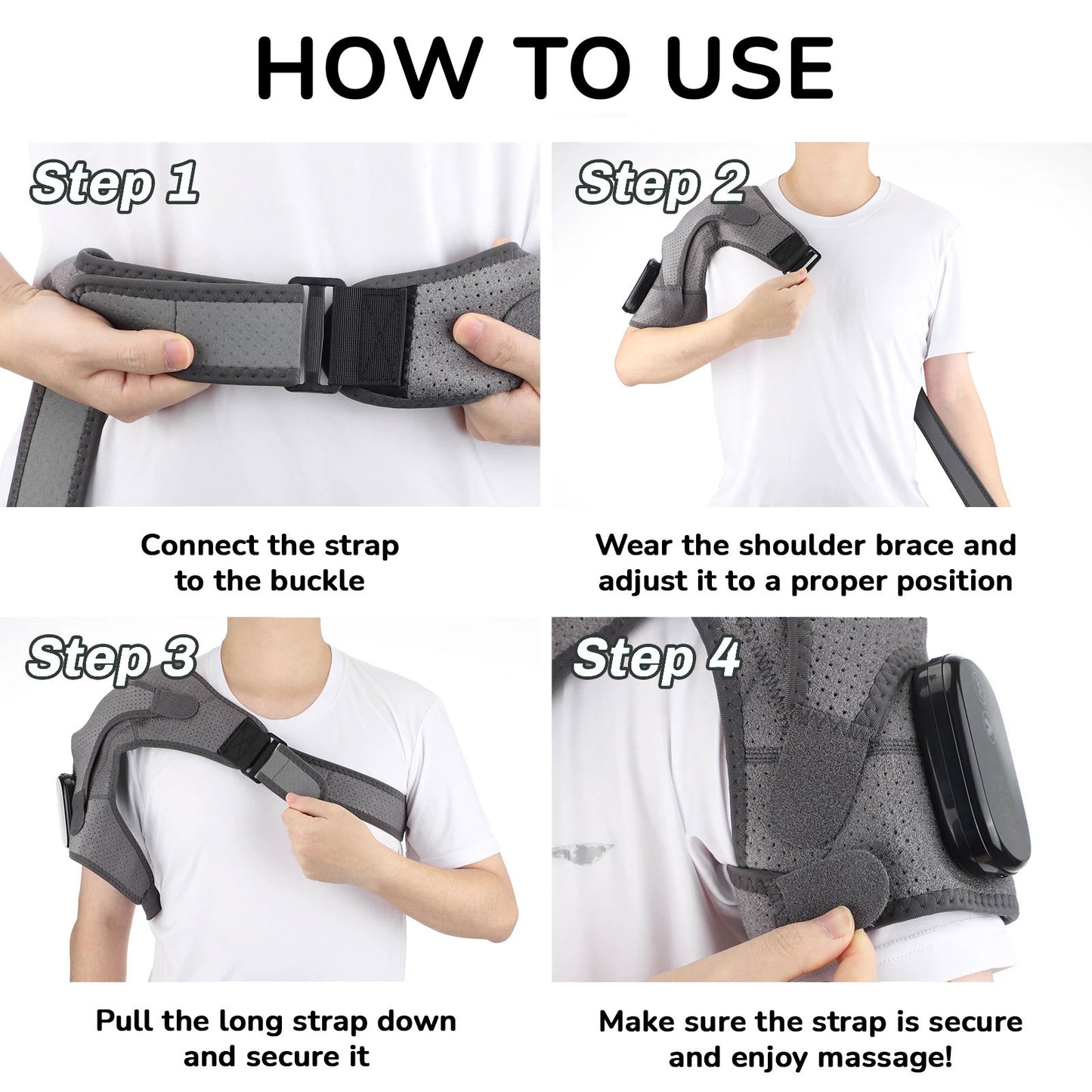 HOW TO USE

Step 1

Connect the strap to the buckle

Step 2

Wear the shoulder brace and adjust it to a proper position

Step 3

Pull the long strap down and secure it

Step 4

Make sure the strap is secure and enjoy massage!